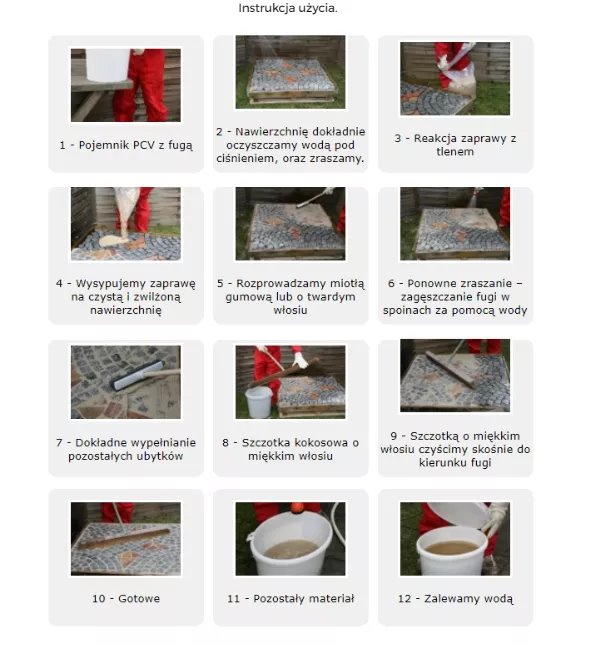 Instrukcja użycia.

1 - Pojemnik PCV z fugą

2 - Nawierzchnię dokładnie oczyszczamy wodą pod ciśnieniem, oraz zraszamy.

3 - Reakcja zaprawy z tlenem

4 - Wysypujemy zaprawę na czystą i zwilżoną nawierzchnię

5 - Rozprowadzamy miotłą gumową lub o twardym włosiu

6 - Ponowne zraszanie – zagęszczanie fugi w spoinach za pomocą wody

7 - Dokładne wypełnianie pozostałych ubytków

8 - Szczotka kokosowa o miękkim włosiu

9 - Szczotką o miękkim włosiu czyścimy skośnie do kierunku fugi

10 - Gotowe

11 - Pozostały materiał

12 - Zalewamy wodą